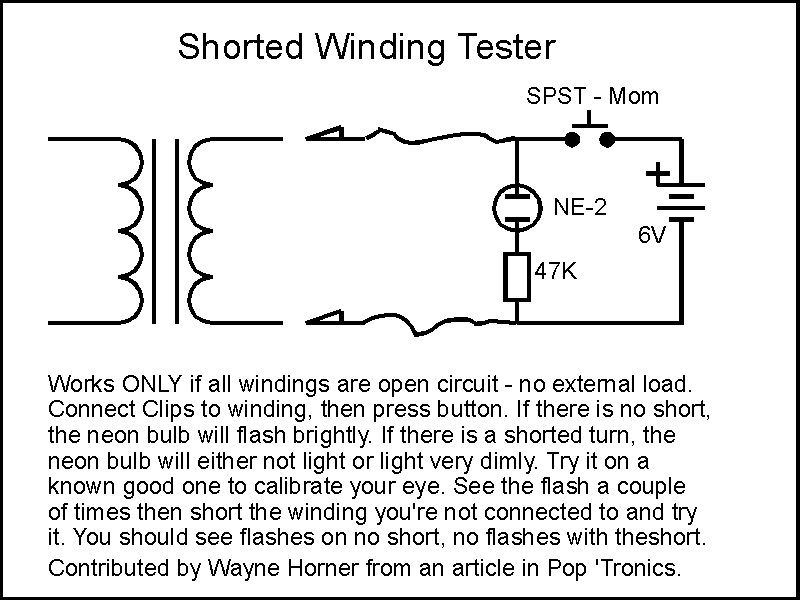 Shorted Winding Tester

SPST - Mom

NE-2

6V

47K

Works ONLY if all windings are open circuit - no external load. Connect Clips to winding, then press button. If there is no short, the neon bulb will flash brightly. If there is a shorted turn, the neon bulb will either not light or light very dimly. Try it on a known good one to calibrate your eye. See the flash a couple of times then short the winding you're not connected to and try it. You should see flashes on no short, no flashes with theshort.

Contributed by Wayne Horner from an article in Pop 'Tronics.